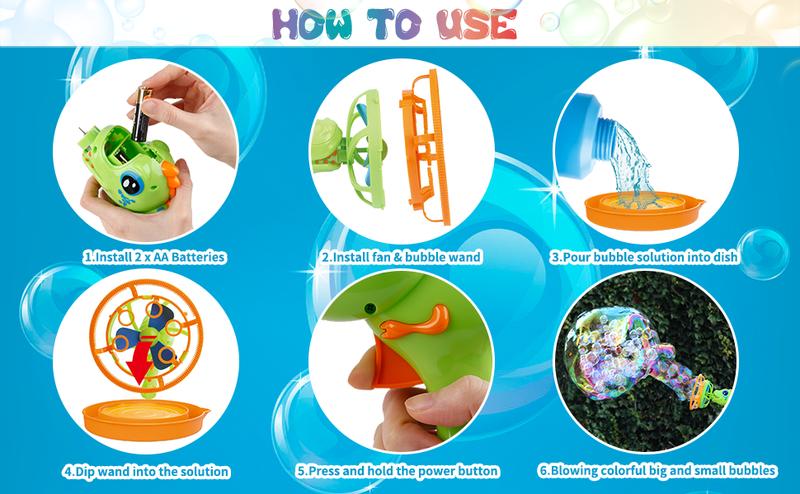 HOW TO USE

1.Install 2 x AA Batteries

2.Install fan & bubble wand

3.Pour bubble solution into dish

4.Dip wand into the solution

5.Press and hold the power button

6.Blowing colorful big and small bubbles