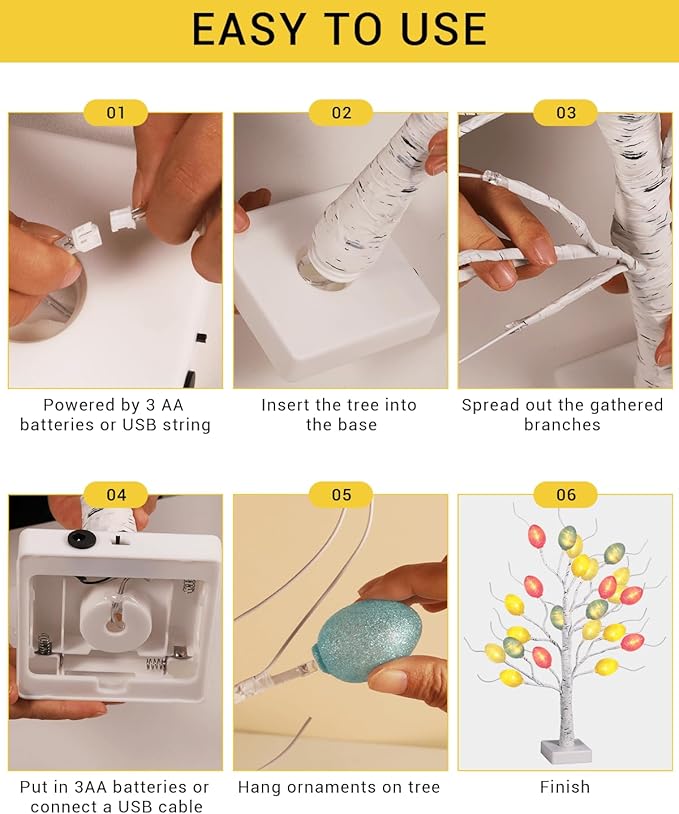 EASY TO USE

01

Powered by 3 AA batteries or USB string

02

Insert the tree into the base

03

Spread out the gathered branches

04

Put in 3AA batteries or connect a USB cable

05

Hang ornaments on tree

06

Finish